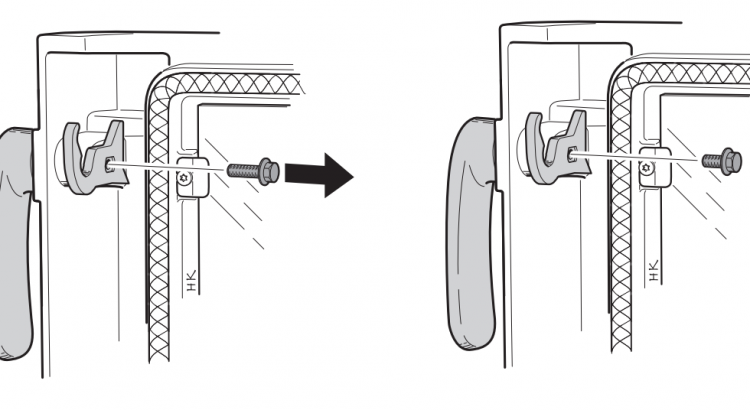 HK

HK