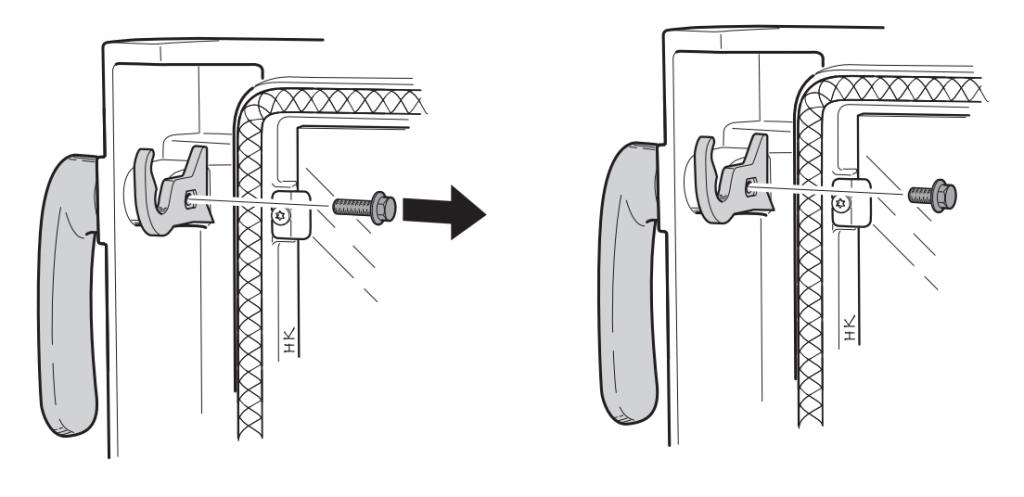 HK

HK